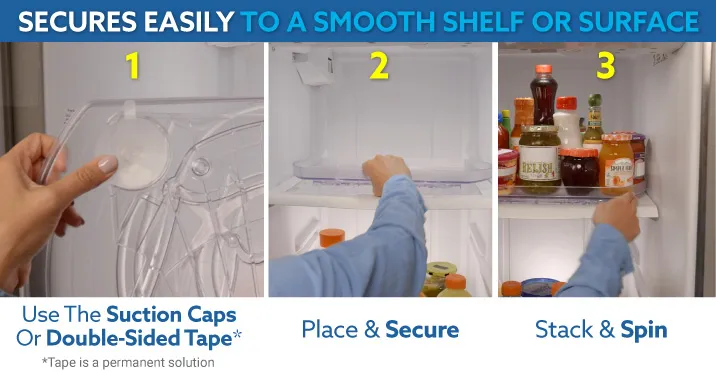 SECURES EASILY TO A SMOOTH SHELF OR SURFACE

1

2

3

RELISH

Use The Suction Caps Or Double-Sided Tape*

*Tape is a permanent solution

Place & Secure

Stack & Spin